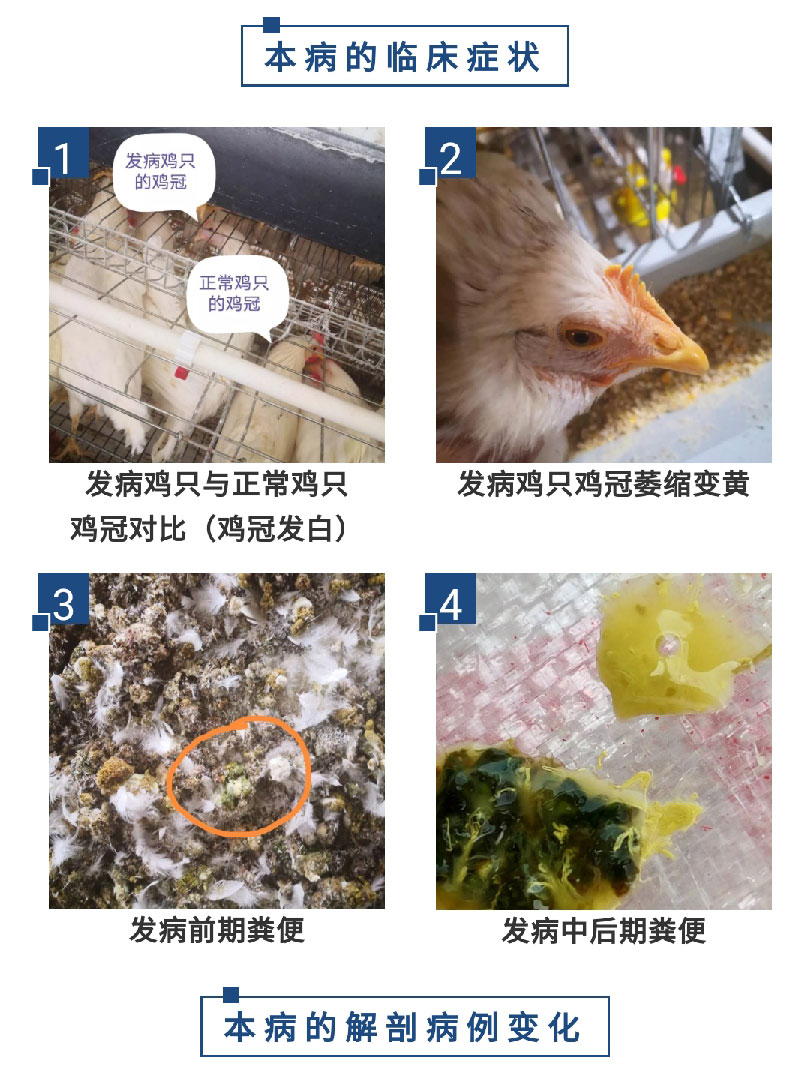 本病的临床症状

1

发病鸡只的鸡冠

正常鸡只的鸡冠

发病鸡只与正常鸡只鸡冠对比（鸡冠发白）

2

发病鸡只鸡冠萎缩变黄

3

发病前期粪便

4

发病中后期粪便

本病的解剖病例变化